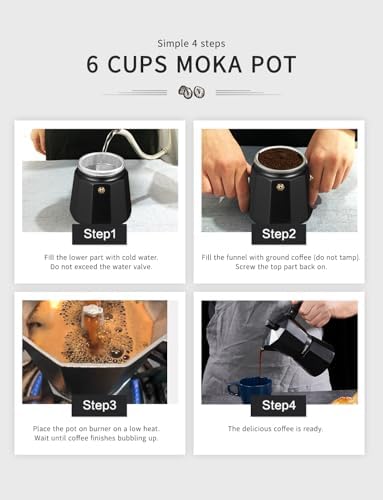 Simple 4 steps

6 CUPS MOKA POT

Step1

Fill the lower part with cold water.
Do not exceed the water valve.

Step2

Fill the funnel with ground coffee (do not tamp).
Screw the top part back on.

Step3

Place the pot on burner on a low heat.
Wait until coffee finishes bubbling up.

Step4

The delicious coffee is ready.